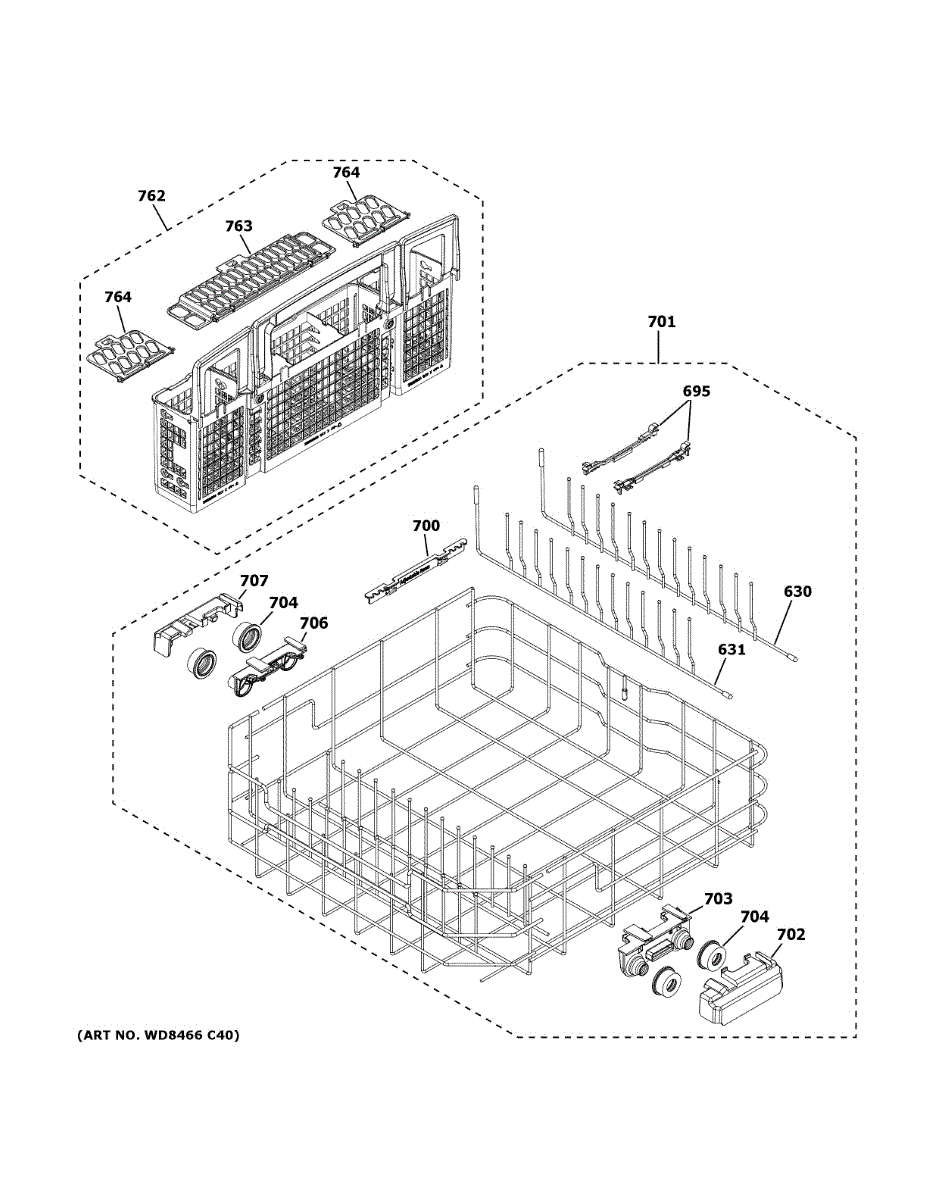 762
764
763
764
701
695
700
707
704
706
630
631
703
704
702
(ART NO. WD8466 C40)