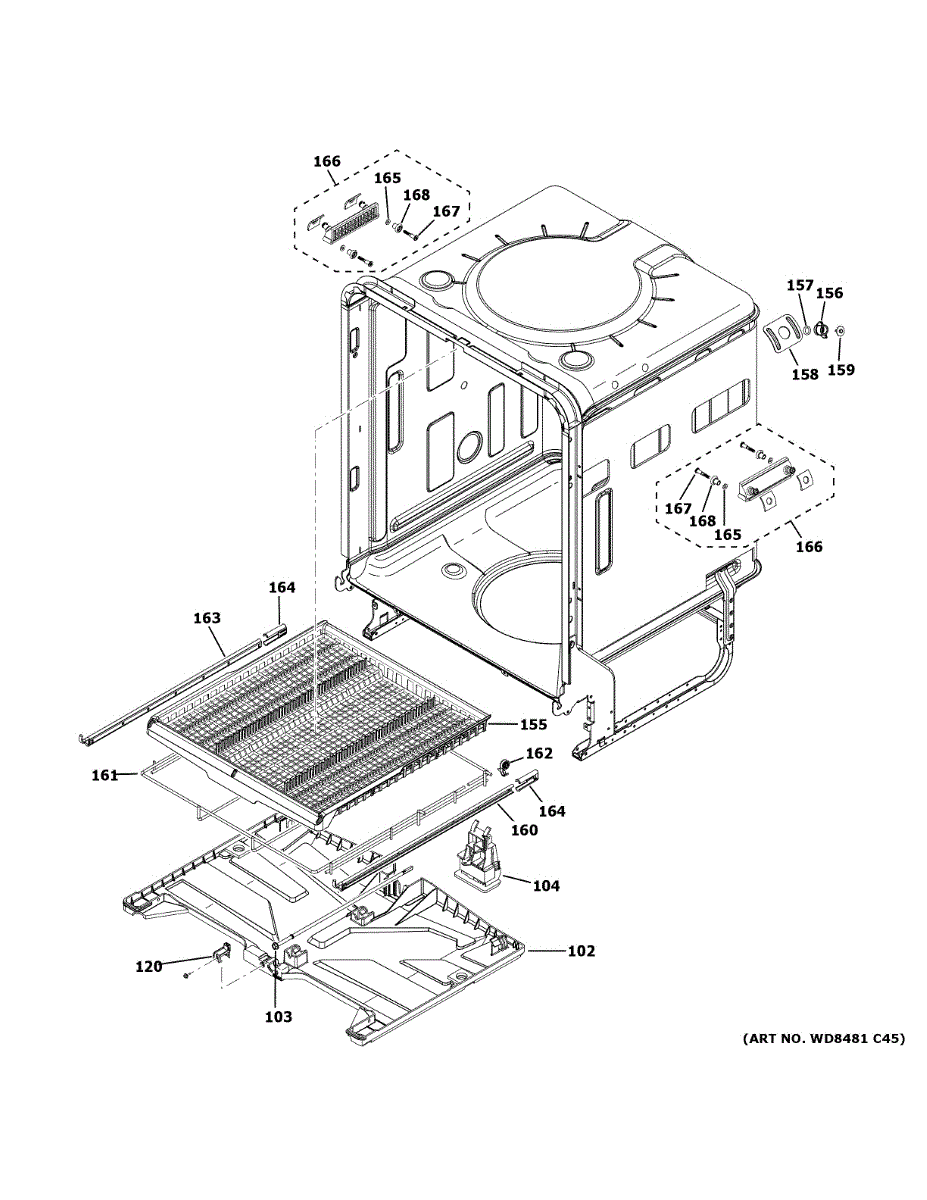 166
165
168
167
157
156
158
159
167
168
165
166
164
163
155
162
161
164
160
104
102
120
103
(ART NO. WD8481 C45)