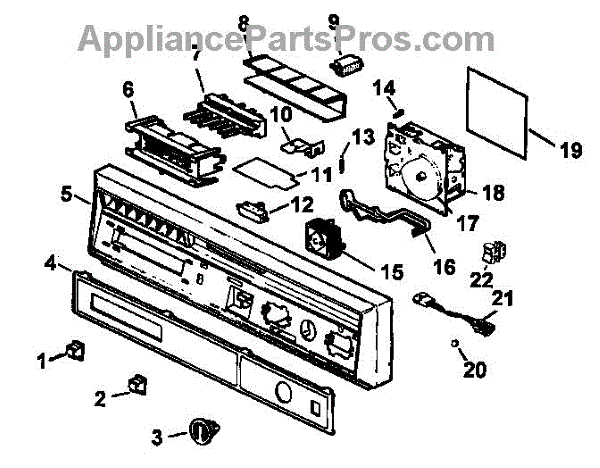 AppliancePartsPros.com

8
9
7
6
14
10
13
19
11
5
18
12
17
4
15
16
22
21
1
20
2
3