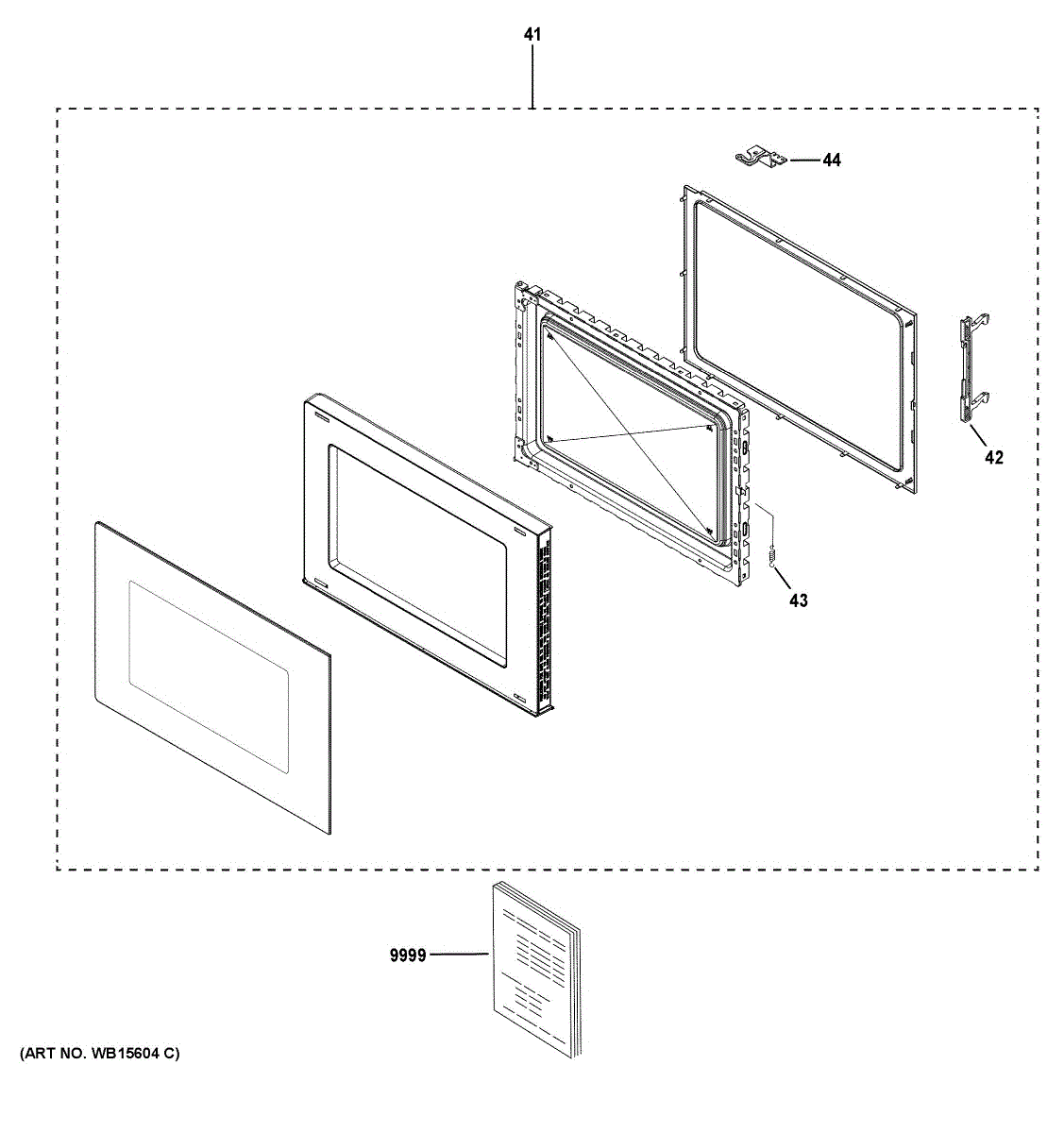 41

44

42

43

9999

(ART NO. WB15604 C)