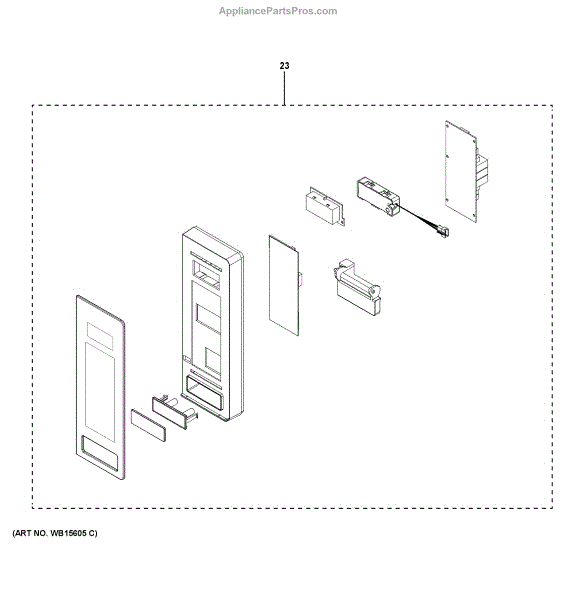 AppliancePartsPros.com

23

(ART NO. WB15605 C)