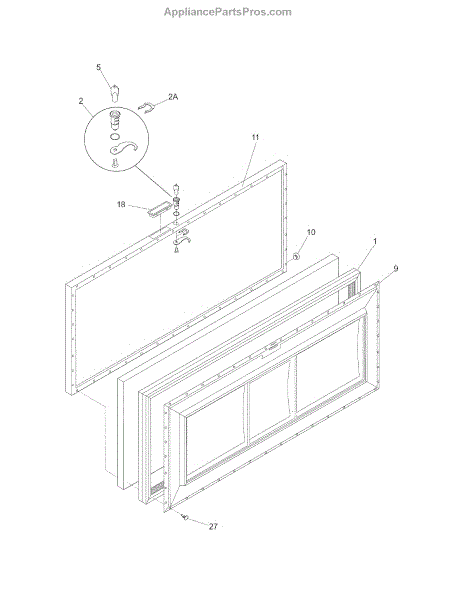 AppliancePartsPros.com

5
2
2A
11
18
10
1
9
27