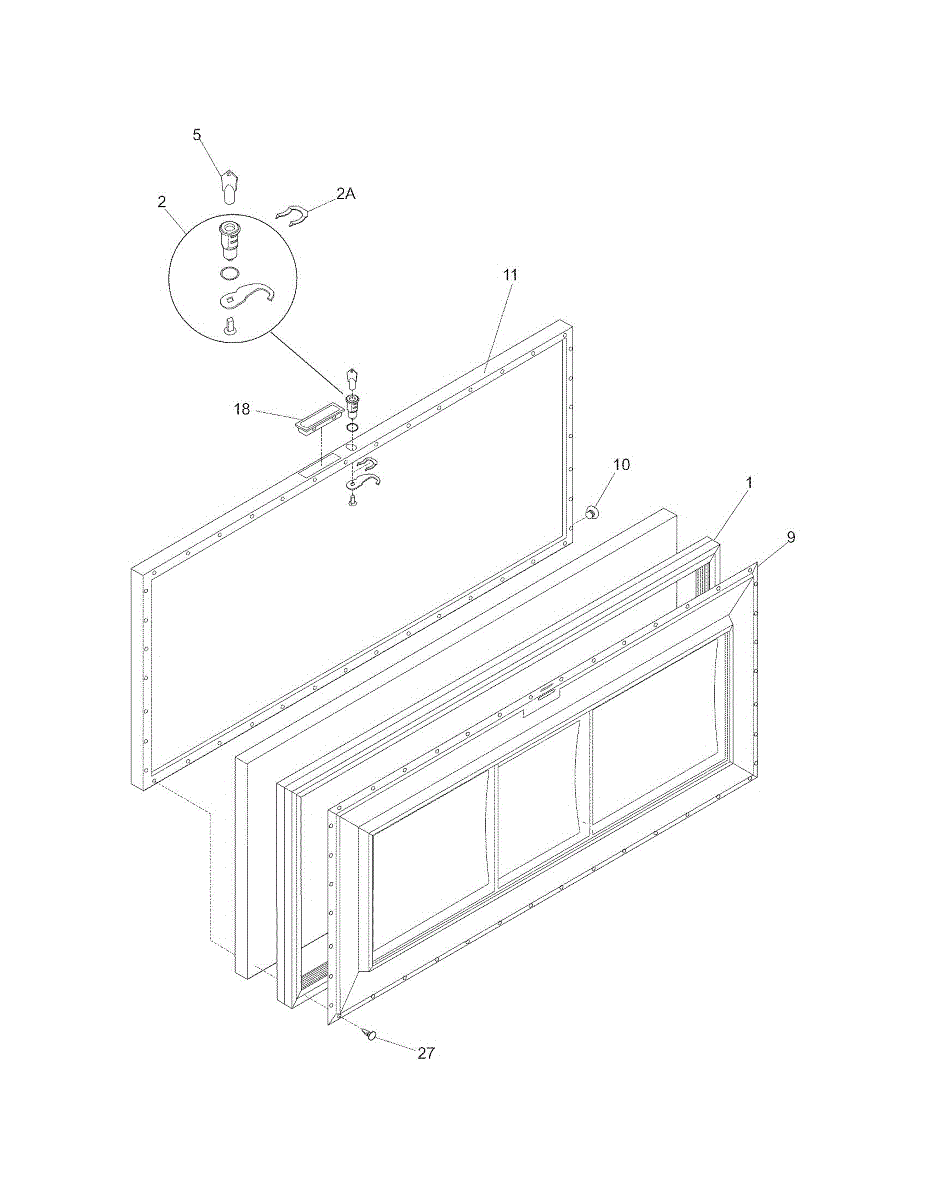 5
2
2A
11
18
10
1
9
27