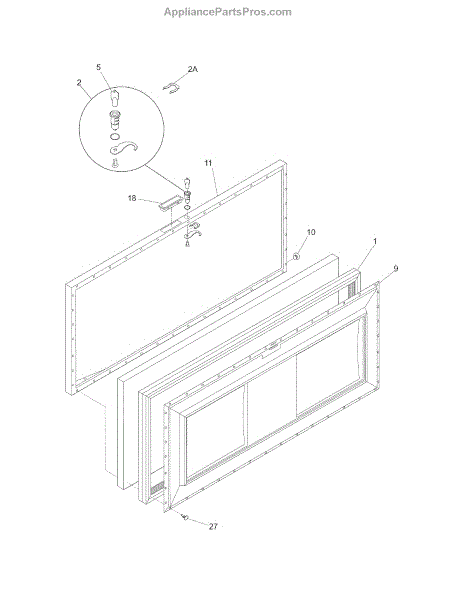 AppliancePartsPros.com

5
2A
2
11
18
10
1
9
27