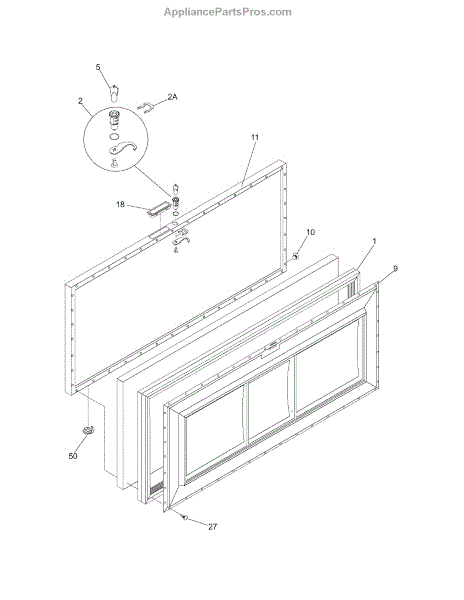 AppliancePartsPros.com

5
2
2A
11
18
10
1
9
50
27