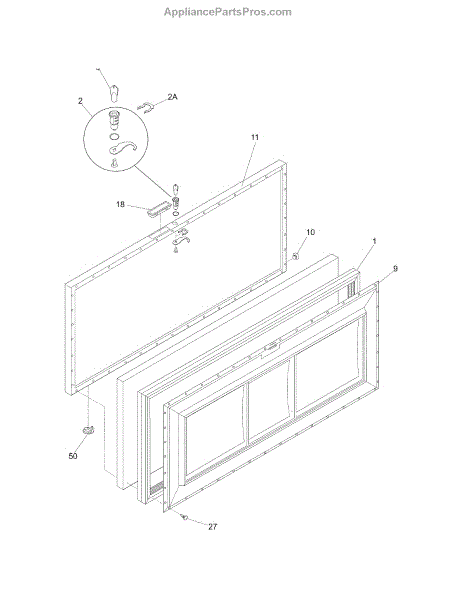 AppliancePartsPros.com

2

2A

11

18

10

1

9

50

27