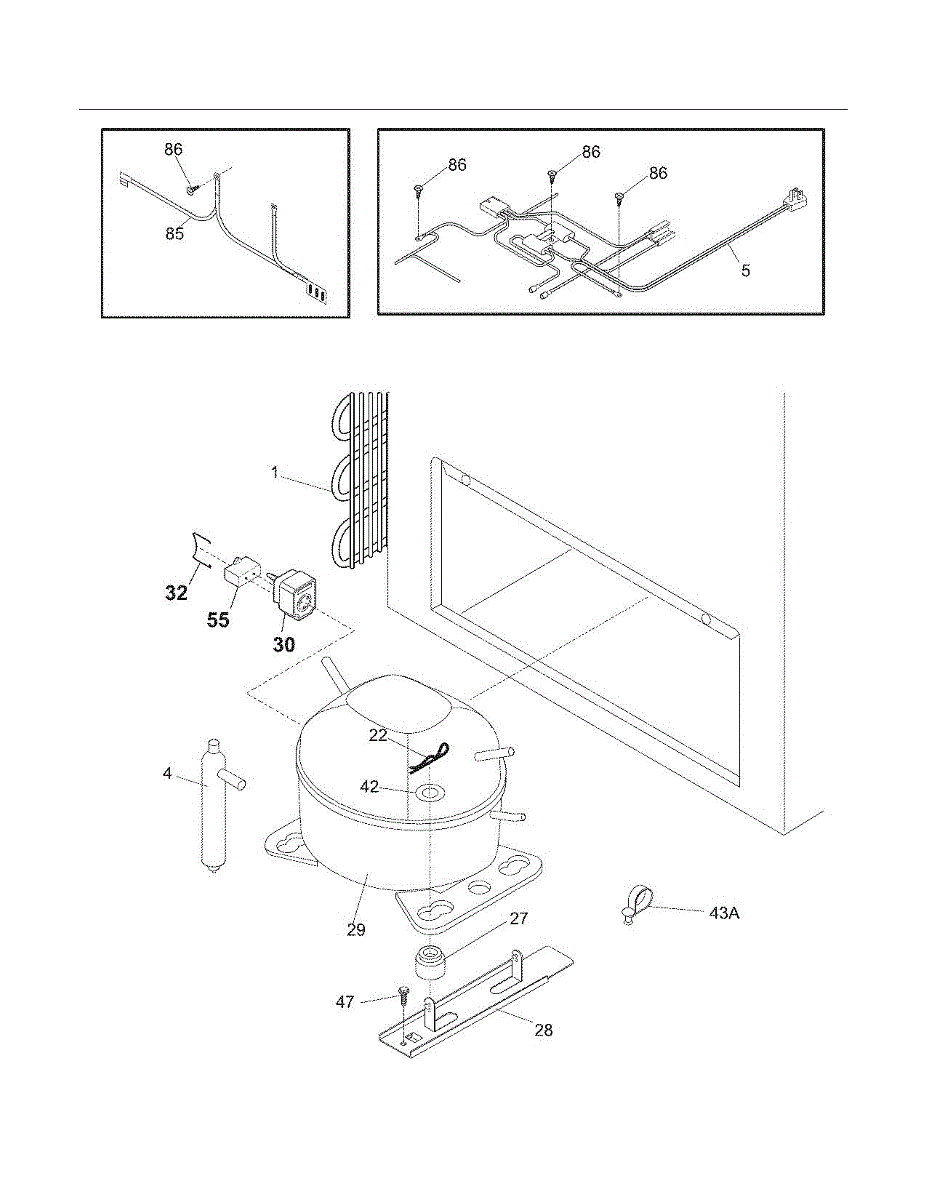 86
85
86
86
86
5
1
32
55
30
22
4
42
29
27
43A
47
28