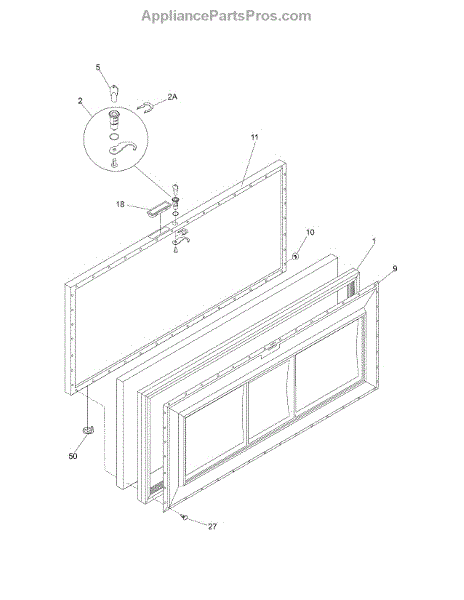 AppliancePartsPros.com

5
2
2A
11
18
10
1
9
50
27