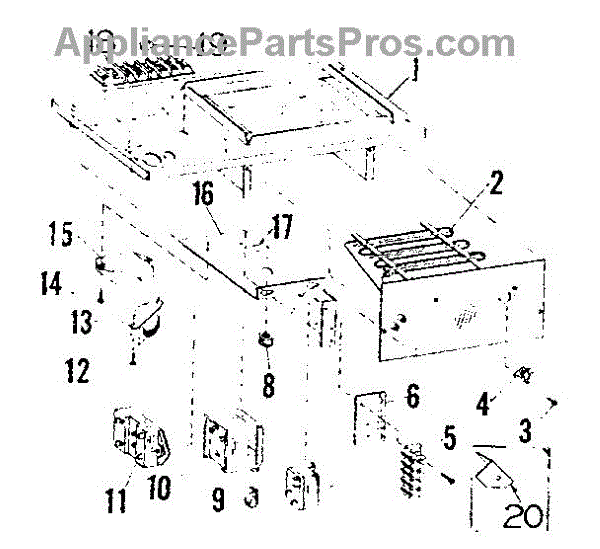 AppliancePartsPros.com

1
2
16
17
15
14
13
12
8
6
4
3
5
11
10
9
20