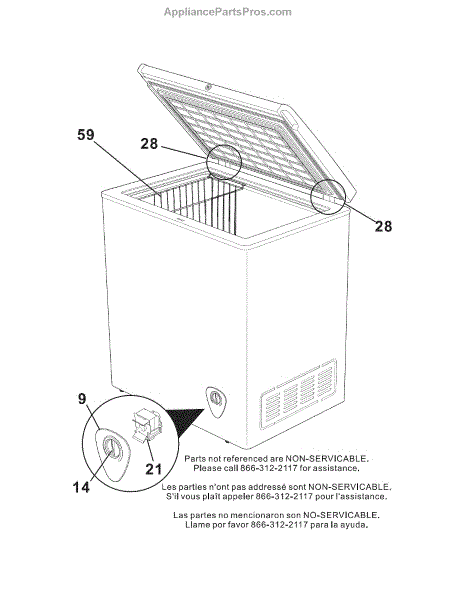 AppliancePartsPros.com

59

28

28

9

21

14

Parts not referenced are NON-SERVICABLE.
Please call 866-312-2117 for assistance.

Les parties n'ont pas addressé sont NON-SERVICABLE.
S'il vous plaît appeler 866-312-2117 pour l'assistance.

Las partes no mencionaron son NO-SERVICABLE.
Llame por favor 866-312-2117 para la ayuda.