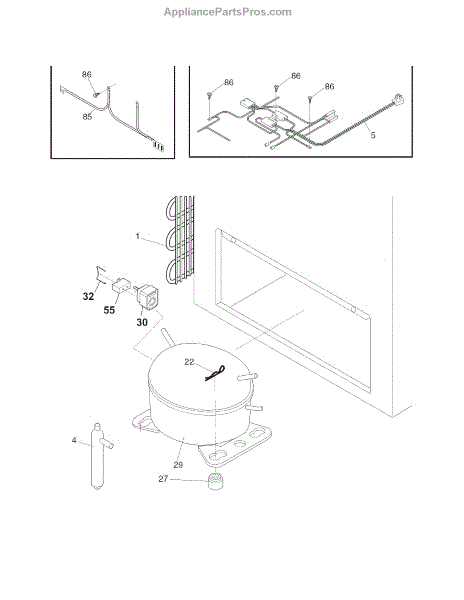 AppliancePartsPros.com

86
85

86
86
86
5

1
32
55
30
22
4
29
27