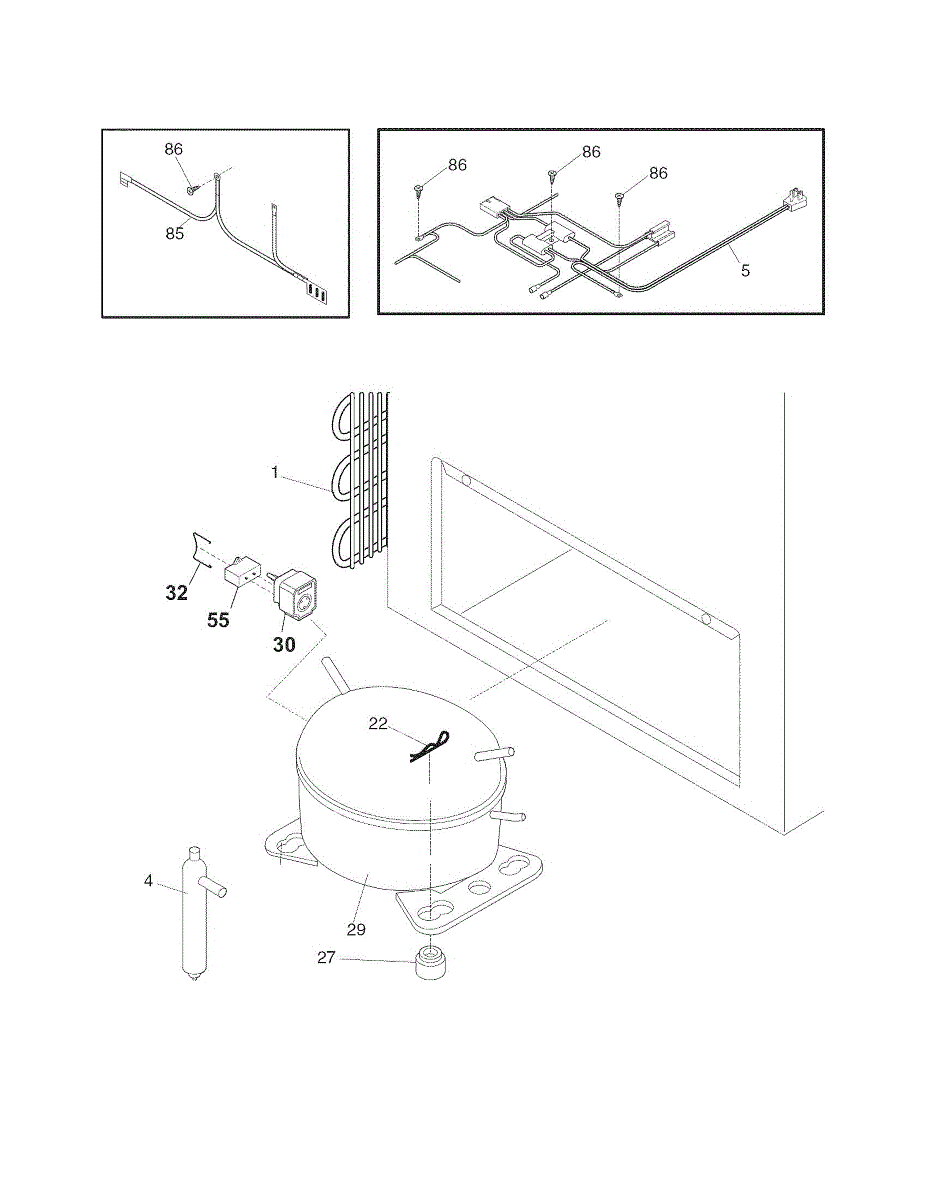 86
85

86
86
86
5

1
32
55
30
22
4
29
27