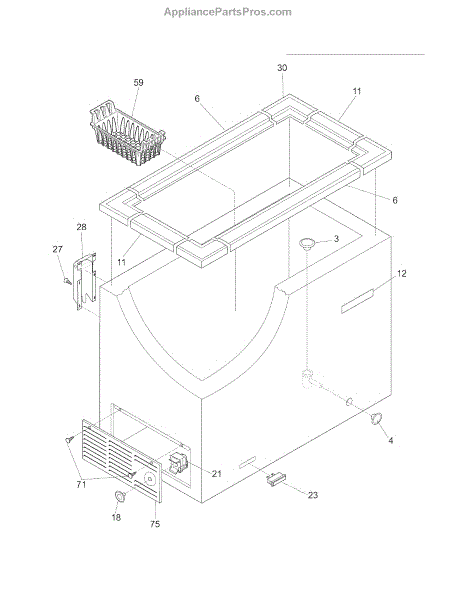 AppliancePartsPros.com

30
59
6
11
6
28
27
3
11
12
4
21
71
23
18
75