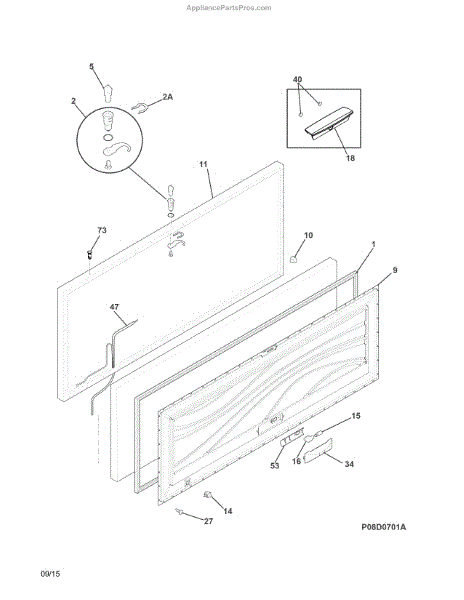 AppliancePartsPros.com

5
2
2A
40
18
11
73
10
1
9
47
15
53
16
34
14
27

P08D0701A

09/15