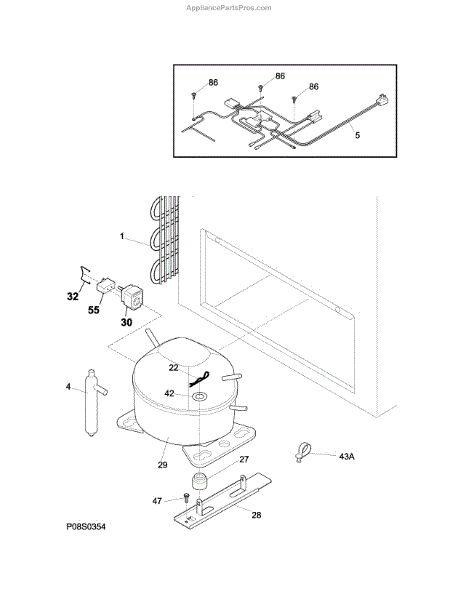 AppliancePartsPros.com

86
86
86
5

1
32
55
30
22
42
4
29
27
43A
47
28

P08S0354