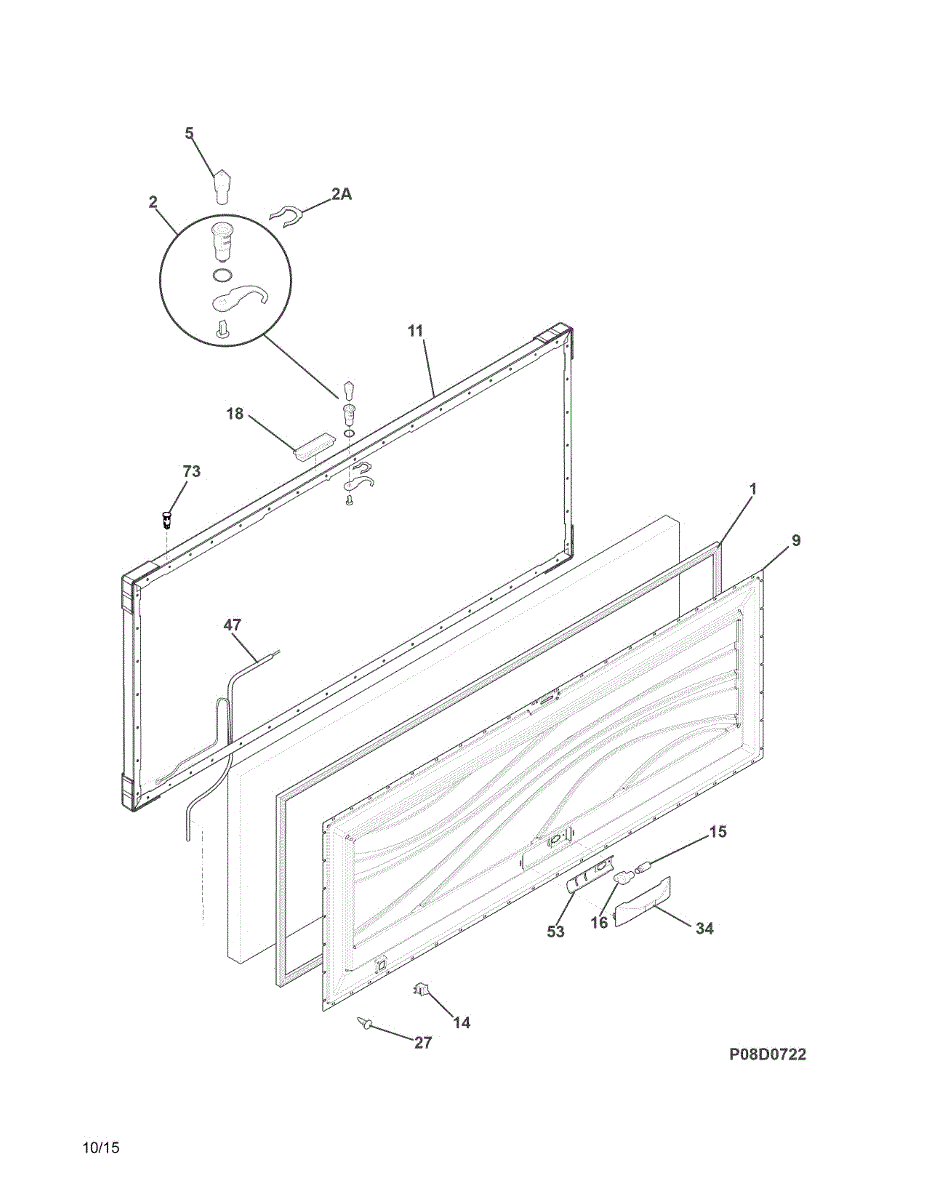 5
2
2A
11
18
73
1
9
47
15
53
16
34
14
27
P08D0722
10/15