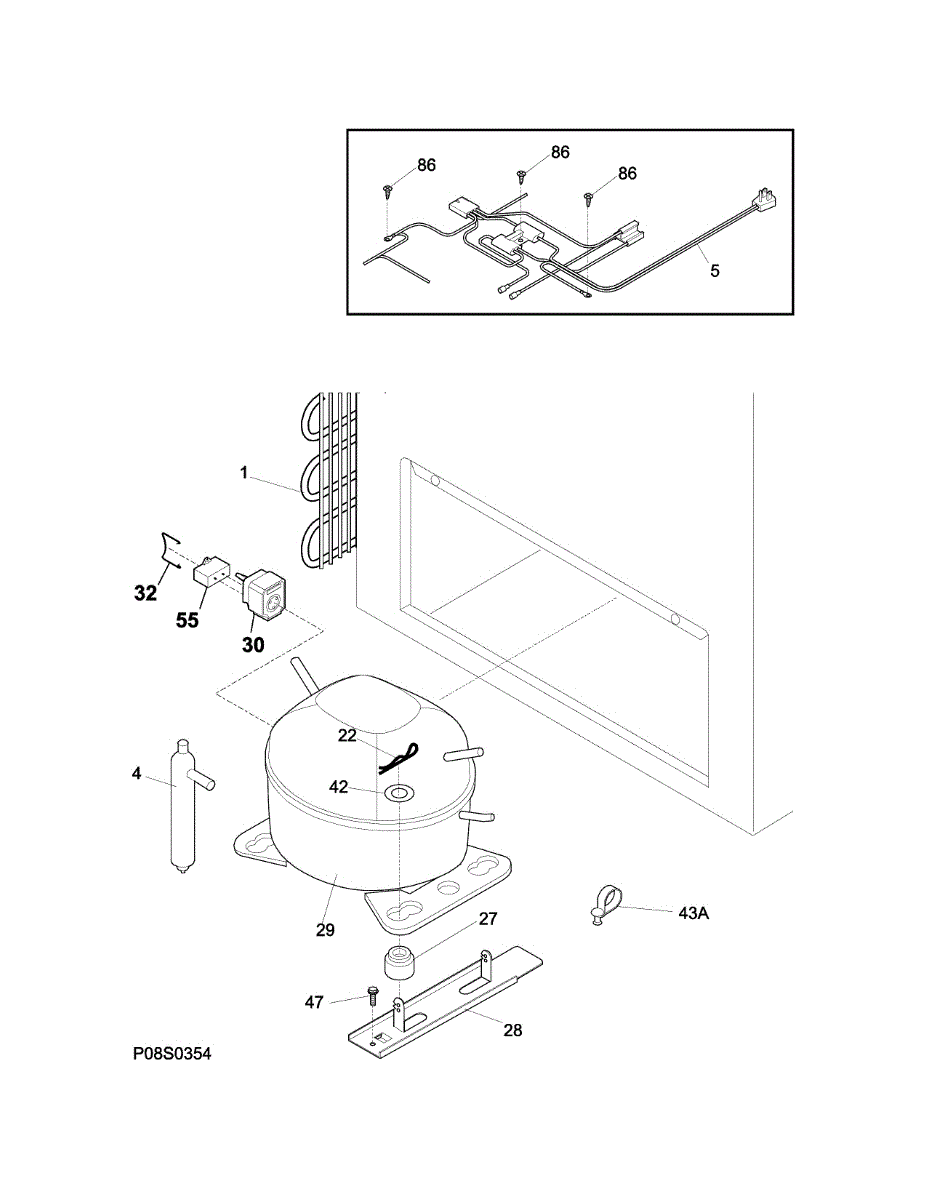 86
86
86
5

1
32
55
30
22
42
4
29
27
43A
47
28

P08S0354