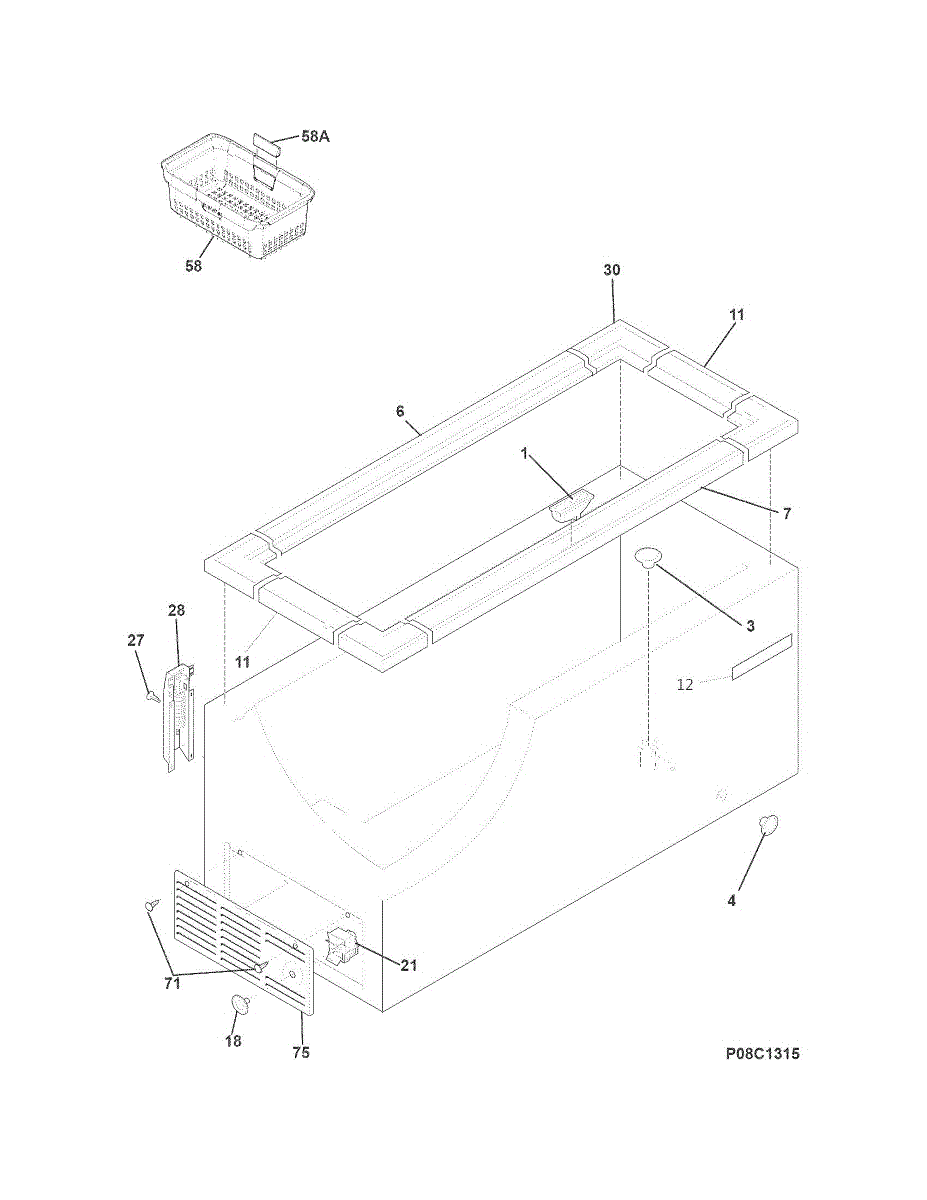 58A
58
30
11
6
1
7
3
12
28
27
11
4
21
71
18
75
P08C1315