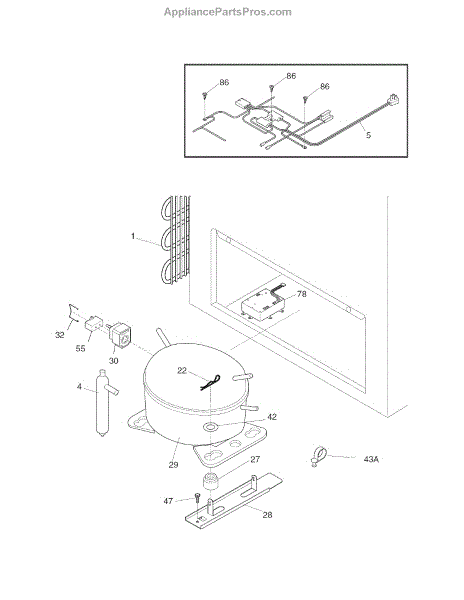 AppliancePartsPros.com

86
86
86
5

1
78
32
55
30
22
4
42
29
27
43A
47
28