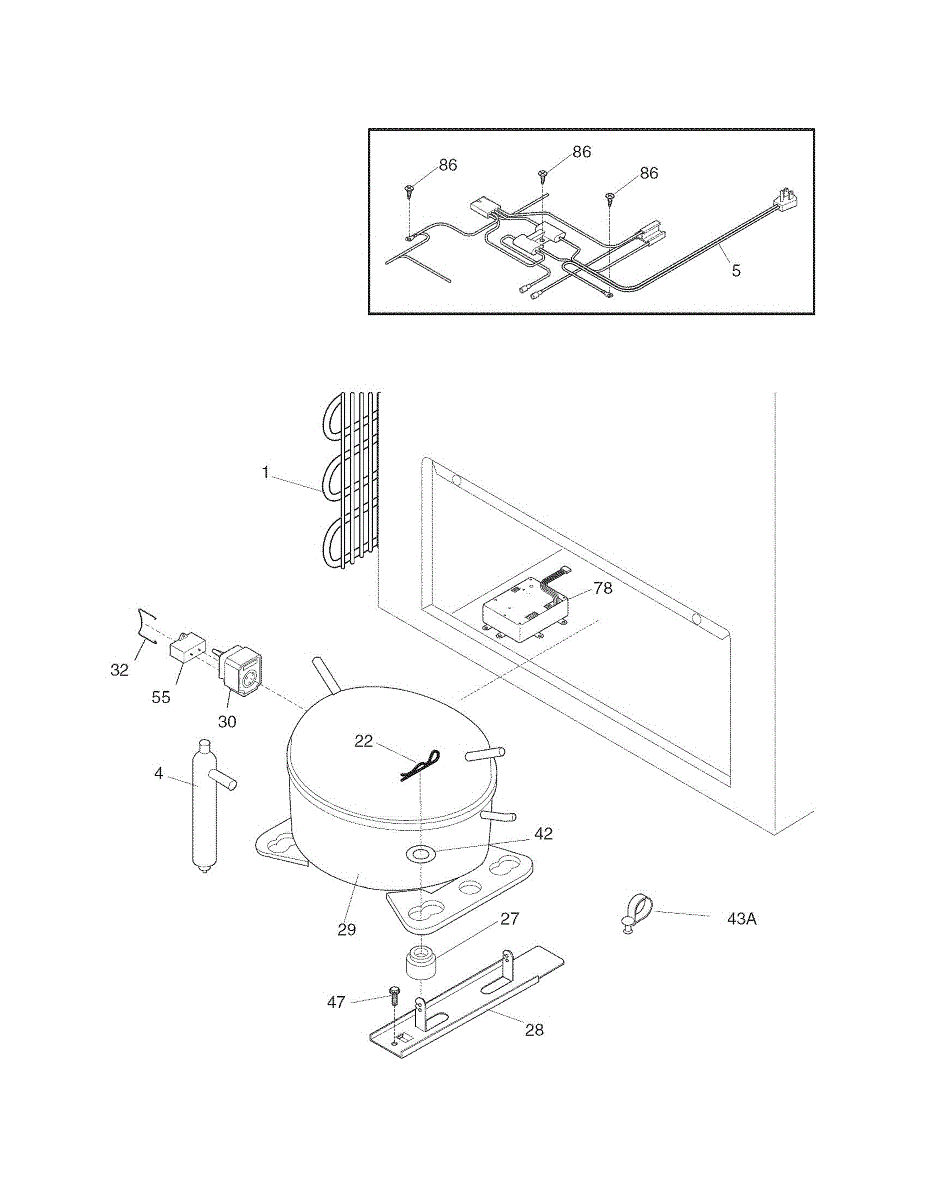 86
86
86
5
1
78
32
55
30
22
4
42
29
27
43A
47
28