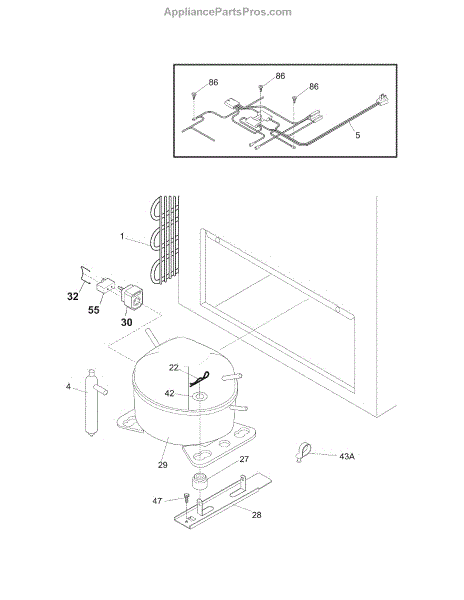 AppliancePartsPros.com

86
86
86
5

1
32
55
30
22
42
4
29
27
43A
47
28