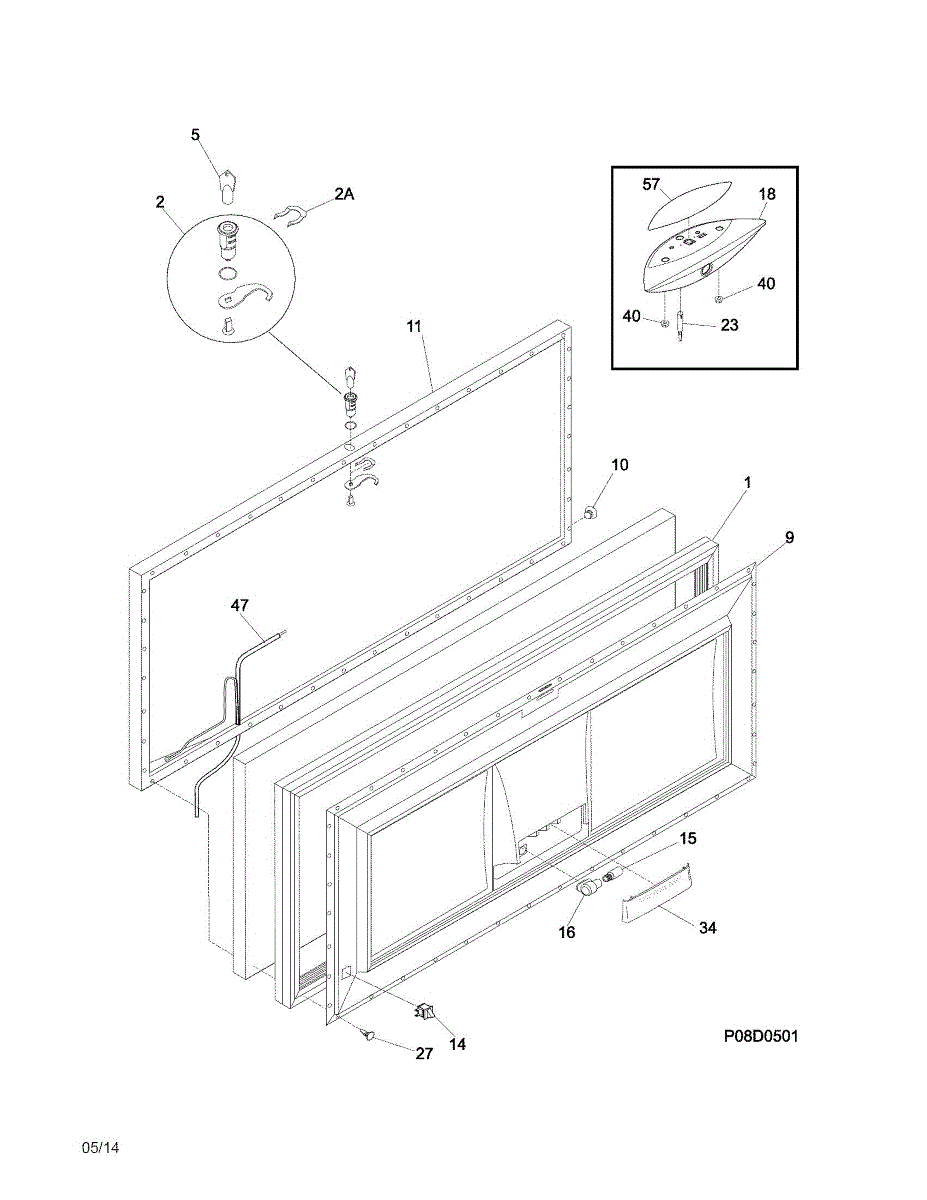 5

2

2A

57

18

40

40

23

11

10

1

9

47

15

16

34

14

27

P08D0501

05/14