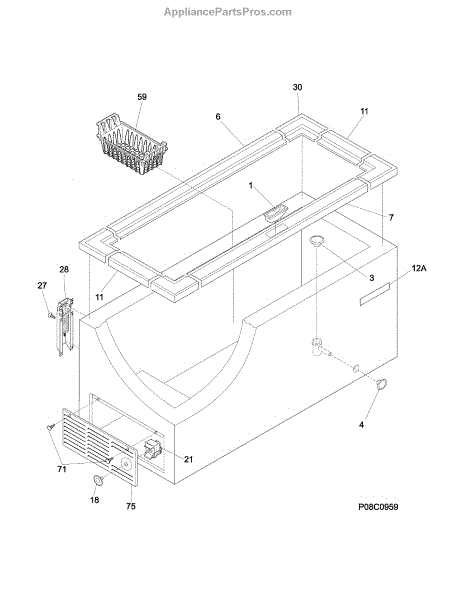 AppliancePartsPros.com

59
30
6
11
1
7
3
12A
28
27
11
4
21
71
18
75
P08C0959