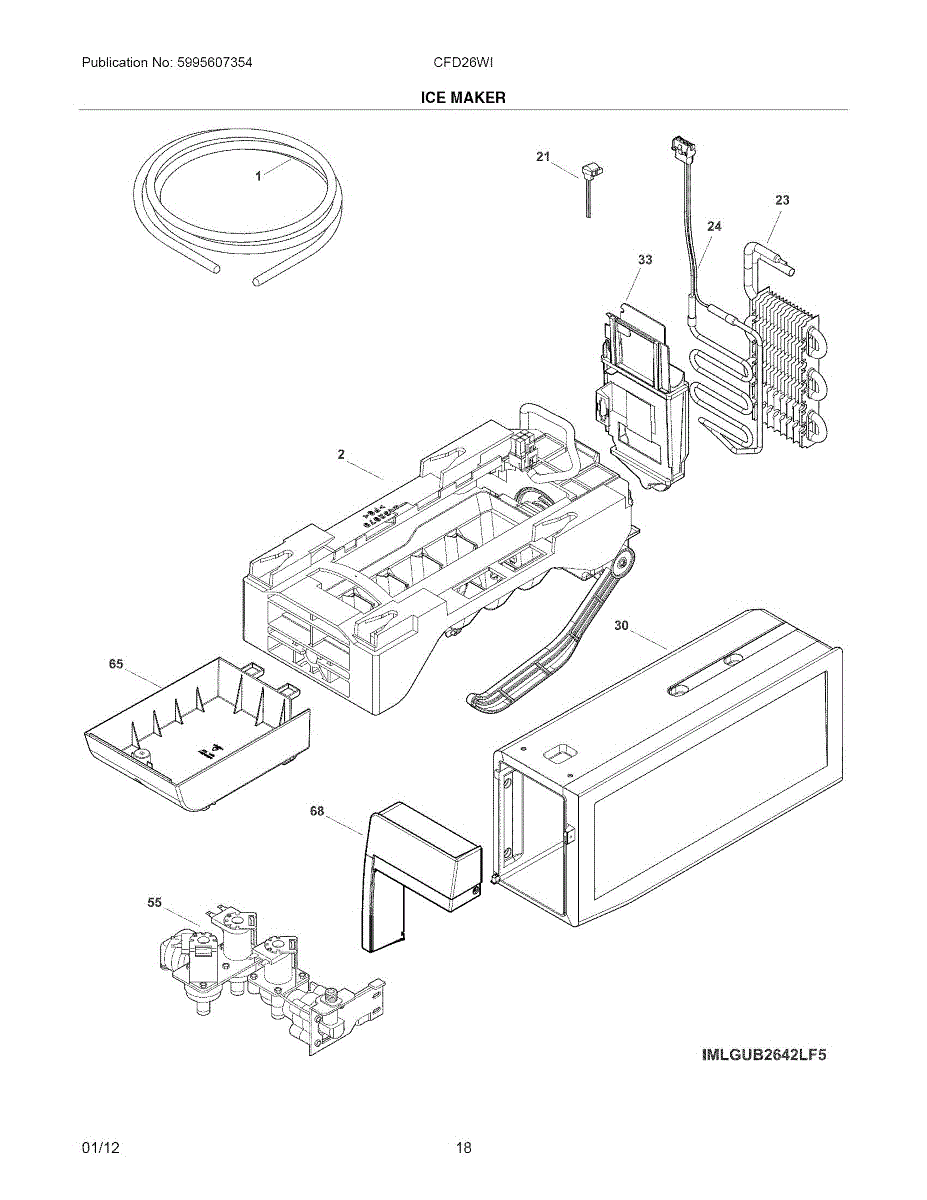 Publication No: 5995607354 CFD26WI

ICE MAKER

1

21

23

24

33

2

30

65

68

55

IMLGUB2642LF5

01/12 18