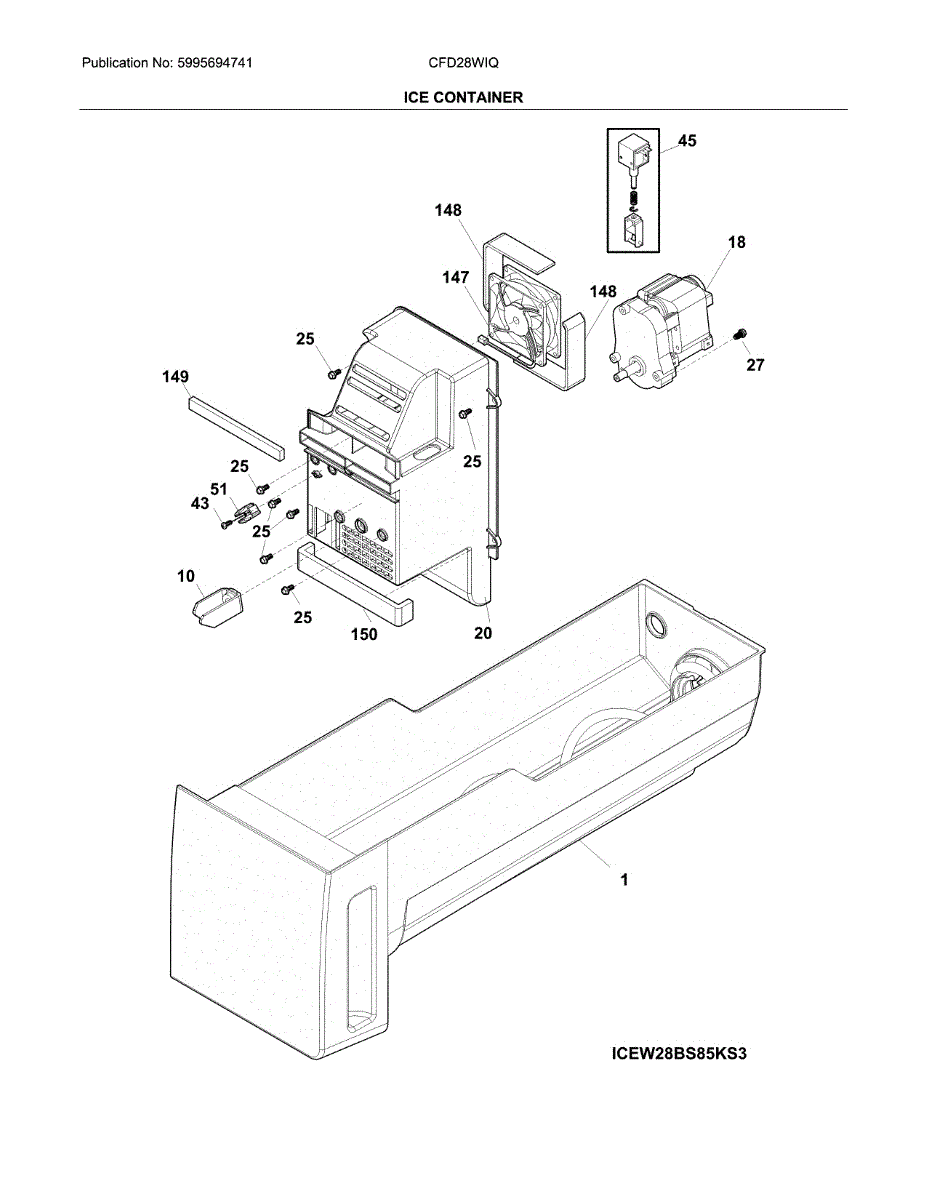 Publication No: 5995694741

CFD28WIQ

ICE CONTAINER

45

148

18

147

148

25

27

149

25

25

51

43

25

10

25

150

20

1

ICEW28BS85KS3