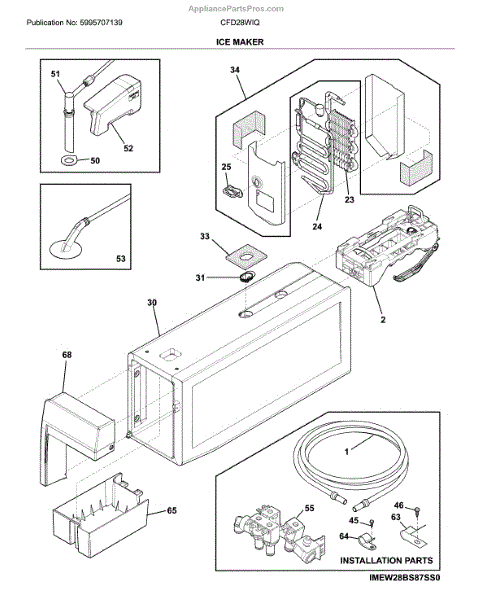 AppliancePartsPros.com

Publication No: 5995707139

CFD28WIQ

ICE MAKER

51

52

50

53

34

25

23

24

33

31

30

2

68

65

1

55

46

45

63

64

INSTALLATION PARTS

IMEW28BS87SS0