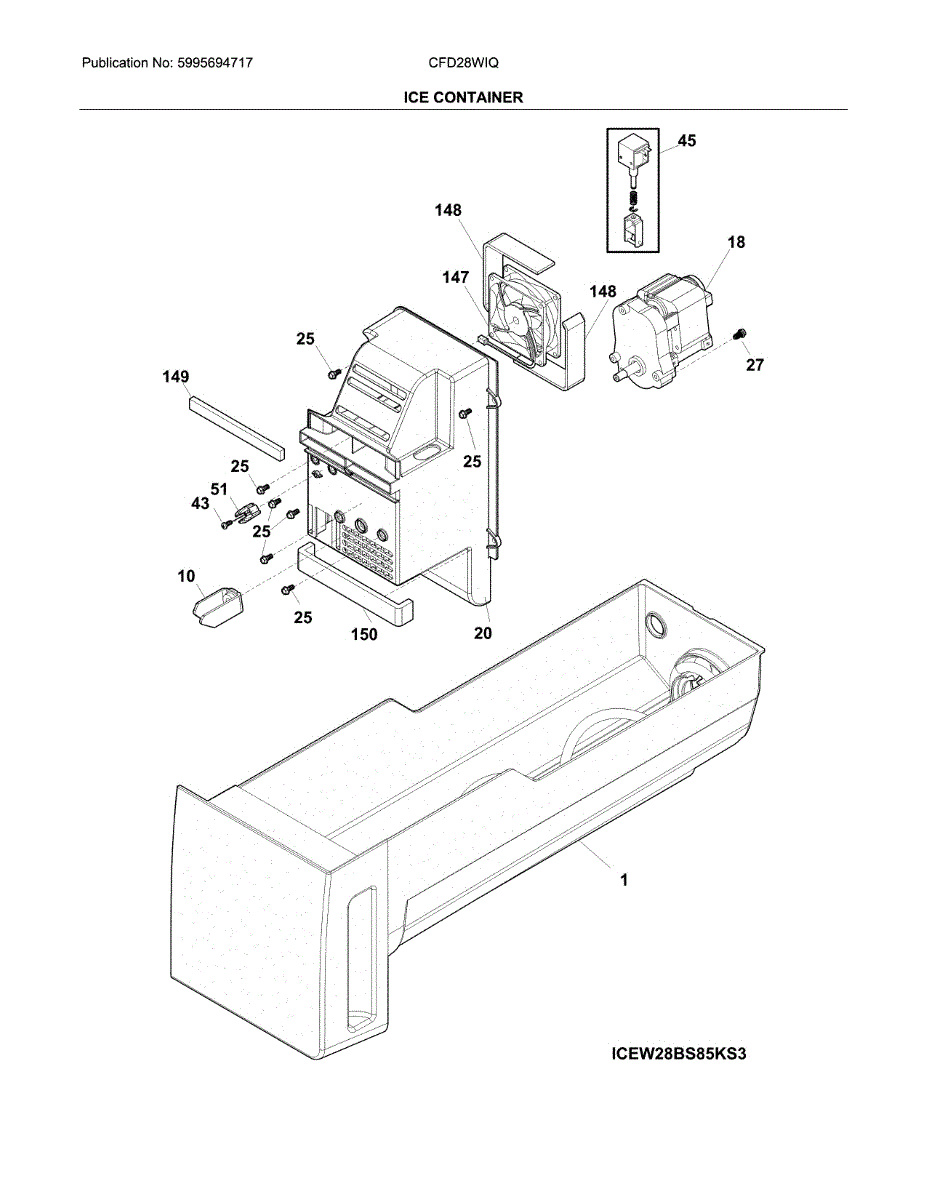 Publication No: 5995694717

CFD28WIQ

ICE CONTAINER

45

148

18

147

148

25

27

149

25

25

51

43

25

10

25

150

20

1

ICEW28BS85KS3