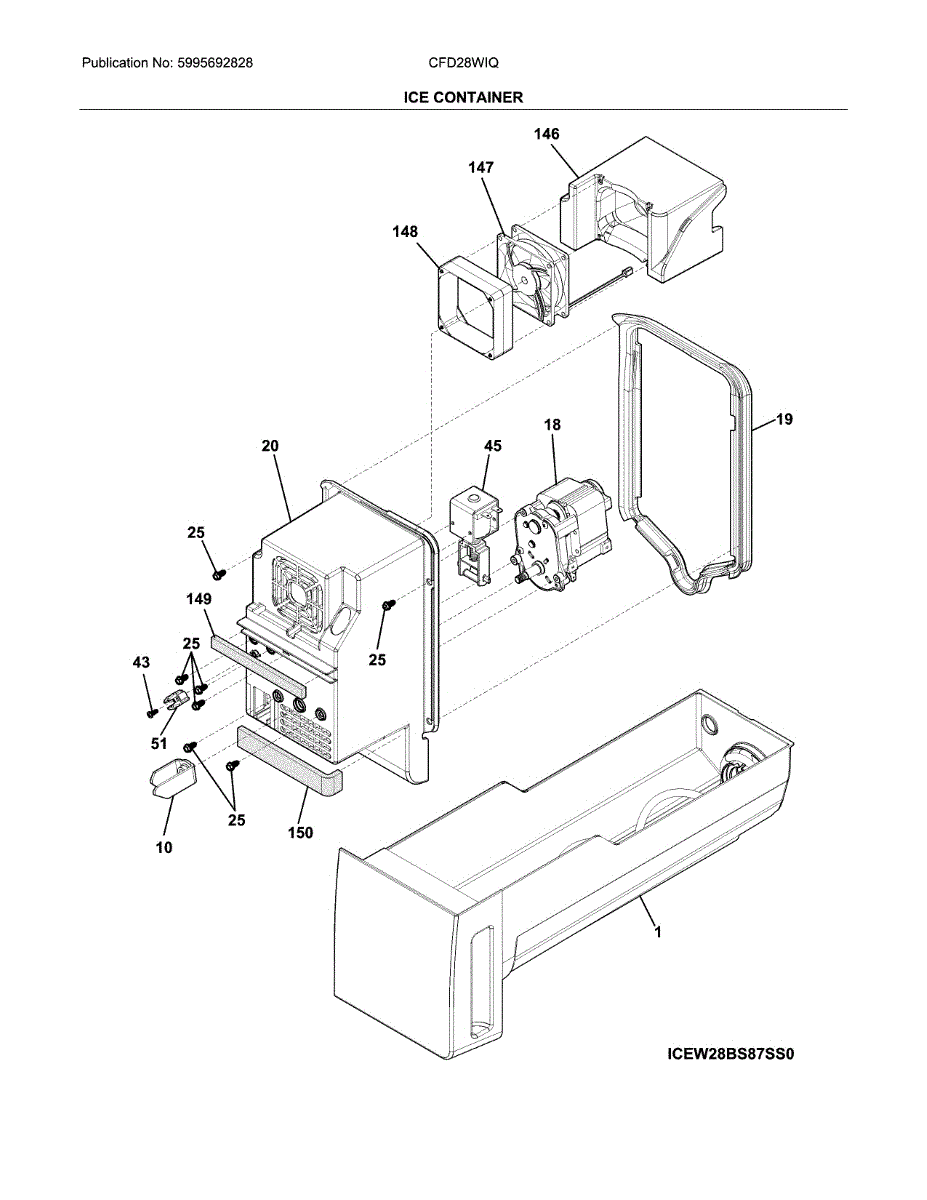 Publication No: 5995692828

CFD28WIQ

ICE CONTAINER

146

147

148

19

20

45

18

25

149

25

25

43

51

10

25

150

1

ICEW28BS87SS0