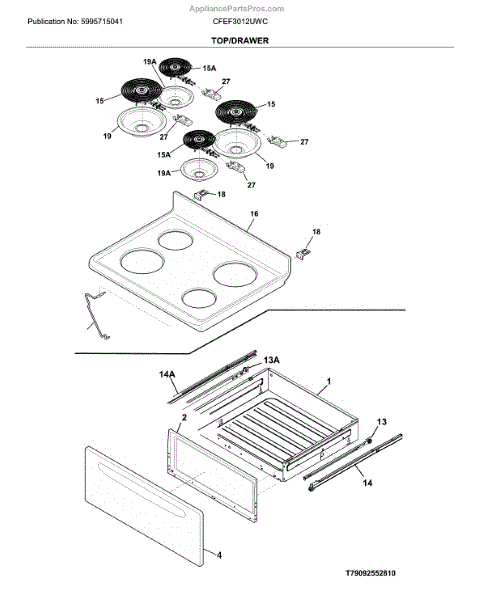 AppliancePartsPros.com

Publication No: 5995715041

CFEF3012UWC

TOP/DRAWER

19A
15A
27
15
15
19
27
27
15A
19
19A
27
18
16
18
13A
14A
1
2
13
14
4

T79092552810