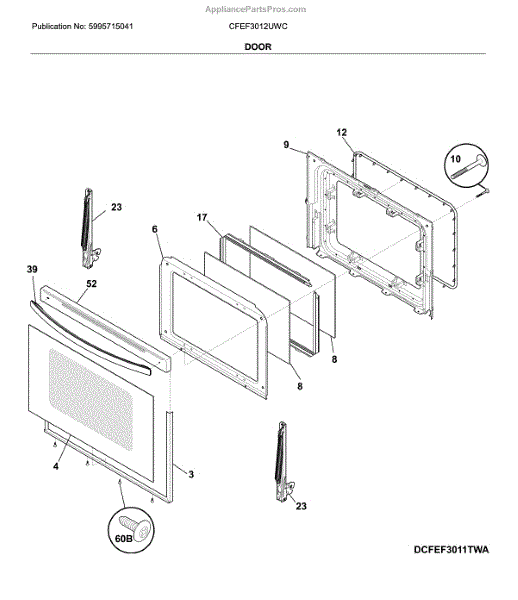 AppliancePartsPros.com

Publication No: 5995715041

CFEF3012UWC

DOOR

12
9
10
23
17
6
39
52
8
8
4
3
23
60B

DCFEF3011TWA