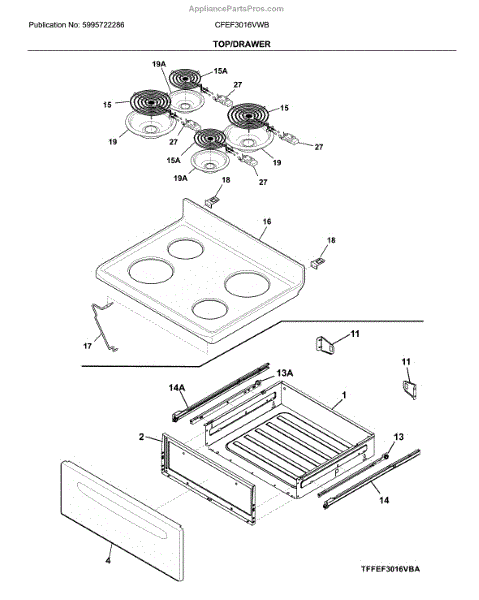 AppliancePartsPros.com

Publication No: 5995722286

CFEF3016VWB

TOP/DRAWER

19A
15A
27
15
15
19
27
27
15A
19
19A
27
18
16
18
17
11
11
13A
14A
1
2
13
14
4

TFFEF3016VBA