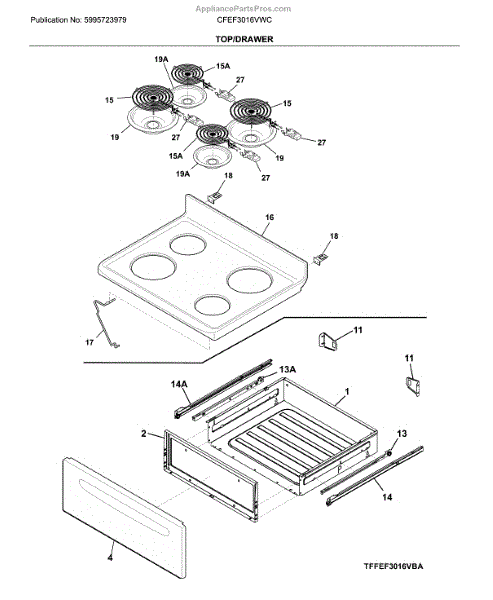 AppliancePartsPros.com

Publication No: 5995723979

CFEF3016VWC

TOP/DRAWER

19A
15A
27
15
15
19
27
27
15A
19
19A
27
18
16
18
17
11
11
14A
13A
1
2
13
14
4

TFFEF3016VBA