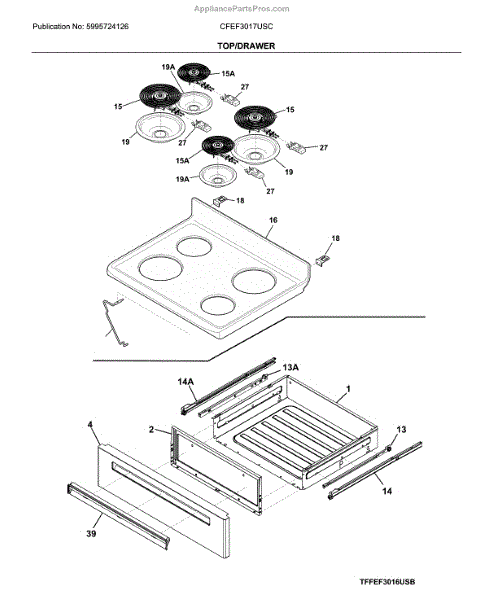 AppliancePartsPros.com

Publication No: 5995724126

CFEF3017USC

TOP/DRAWER

19A
15A
27
15
15
19
27
27
15A
19
19A
27
18
16
18
13A
14A
1
4
2
13
14
39

TFFEF3016USB