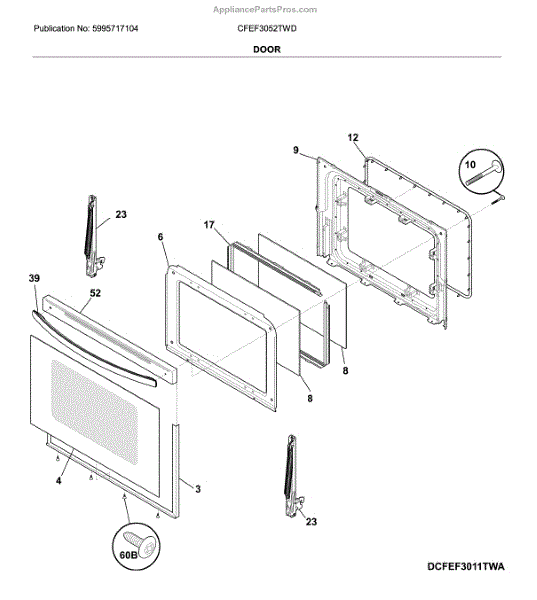 AppliancePartsPros.com

Publication No: 5995717104

CFEF3052TWD

DOOR

12
9
10
23
17
6
39
52
8
8
4
3
23
60B

DCFEF3011TWA