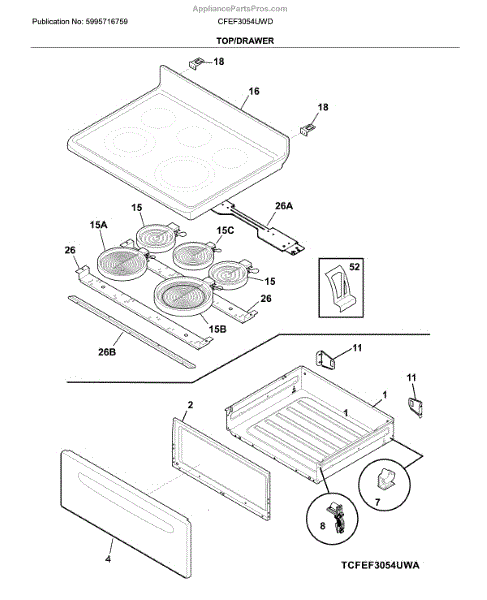 AppliancePartsPros.com

Publication No: 5995716759

CFEF3054UWD

TOP/DRAWER

18

16

18

15

26A

15A

15C

26

15

52

26

15B

26B

11

11

2

1

1

7

8

4

TCFEF3054UWA