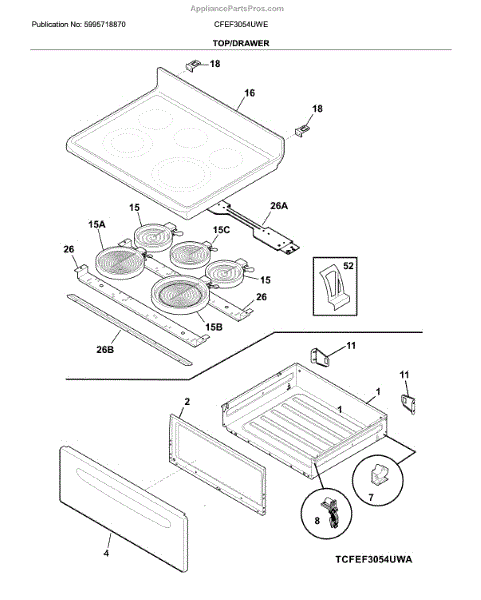 AppliancePartsPros.com

Publication No: 5995718870

CFEF3054UWE

TOP/DRAWER

18
16
18
15
26A
15A
15C
26
15
52
26
15B
26B
11
11
2
1
1
7
8
4

TCFEF3054UWA