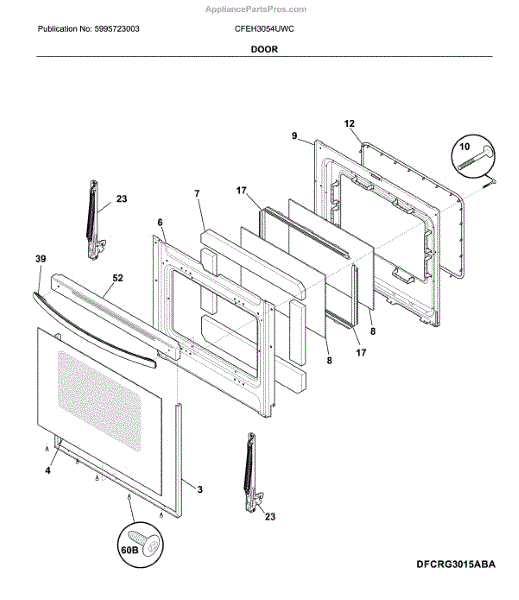 AppliancePartsPros.com

Publication No: 5995723003

CFEH3054UWC

DOOR

12
9
10
23
7
17
6
39
52
8
8
17
4
3
23
60B

DFCRG3015ABA