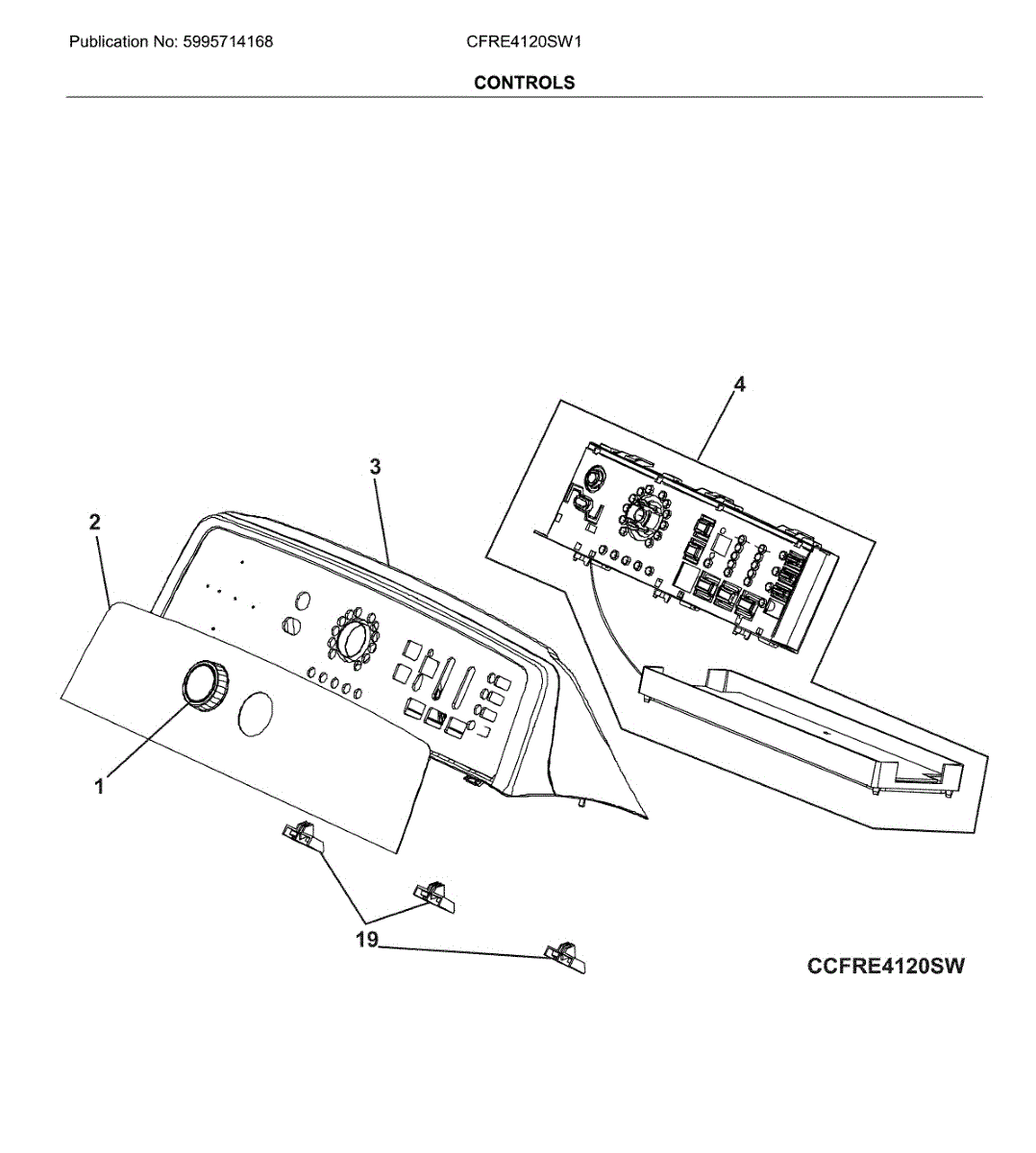 Publication No: 5995714168

CFRE4120SW1

CONTROLS

4

3

2

1

19

CCFRE4120SW