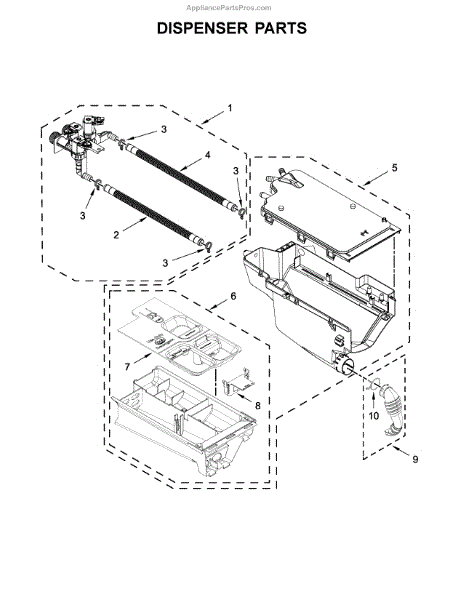 AppliancePartsPros.com

DISPENSER PARTS

1
3
4
3
5
3
2
3
6
7
8
10
9