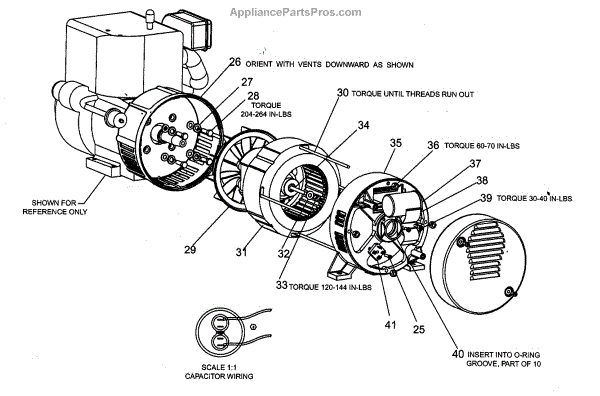 AppliancePartsPros.com

26 ORIENT WITH VENTS DOWNWARD AS SHOWN

27

28 TORQUE 204-264 IN-LBS

30 TORQUE UNTIL THREADS RUN OUT

34

35

36 TORQUE 60-70 IN-LBS

37

38

39 TORQUE 30-40 IN-LBS

SHOWN FOR REFERENCE ONLY

29

31

32

33 TORQUE 120-144 IN-LBS

41

25

40 INSERT INTO O-RING GROOVE, PART OF 10

SCALE 1:1
CAPACITOR WIRING