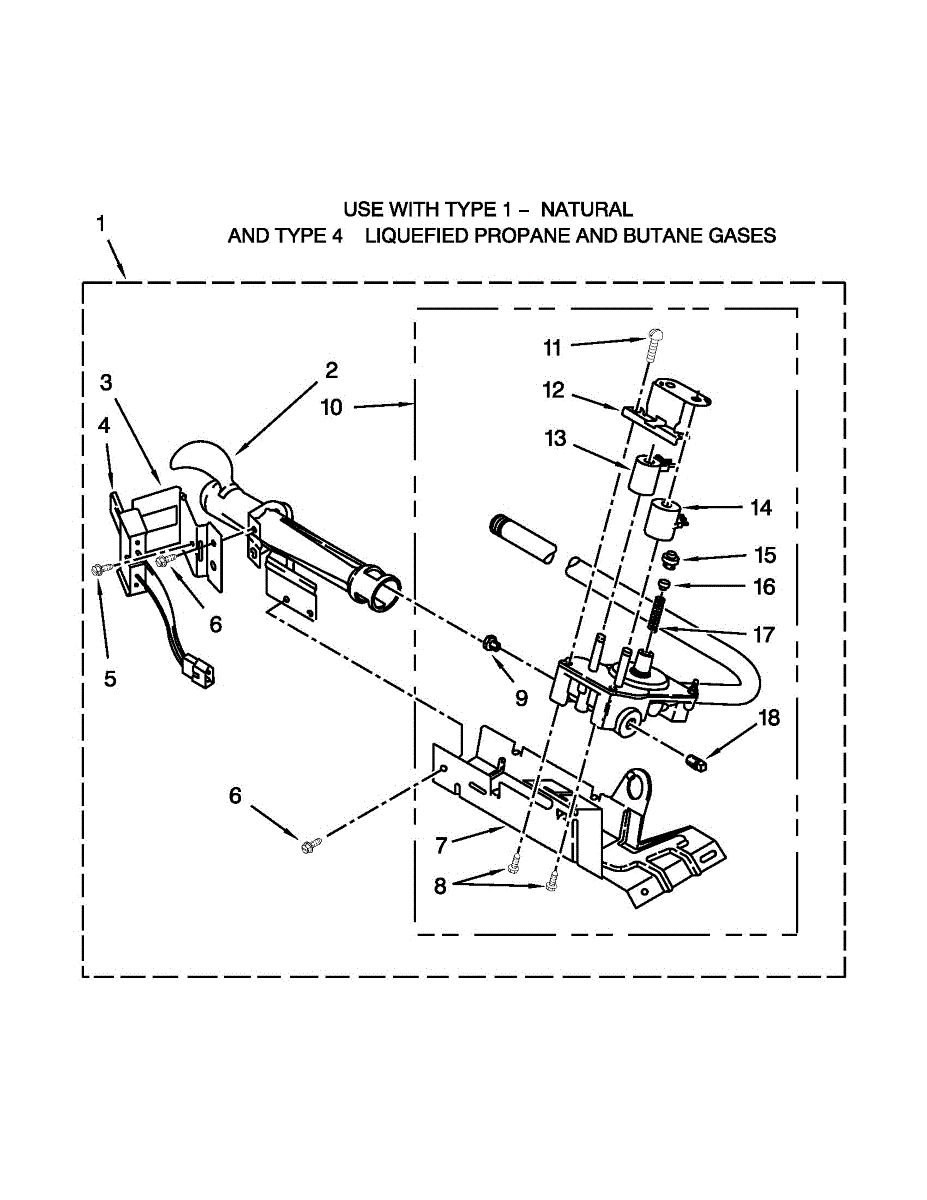 USE WITH TYPE 1 – NATURAL
AND TYPE 4 LIQUEFIED PROPANE AND BUTANE GASES

1
2
3
4
5
6
10
11
12
13
14
15
16
17
9
18
6
7
8