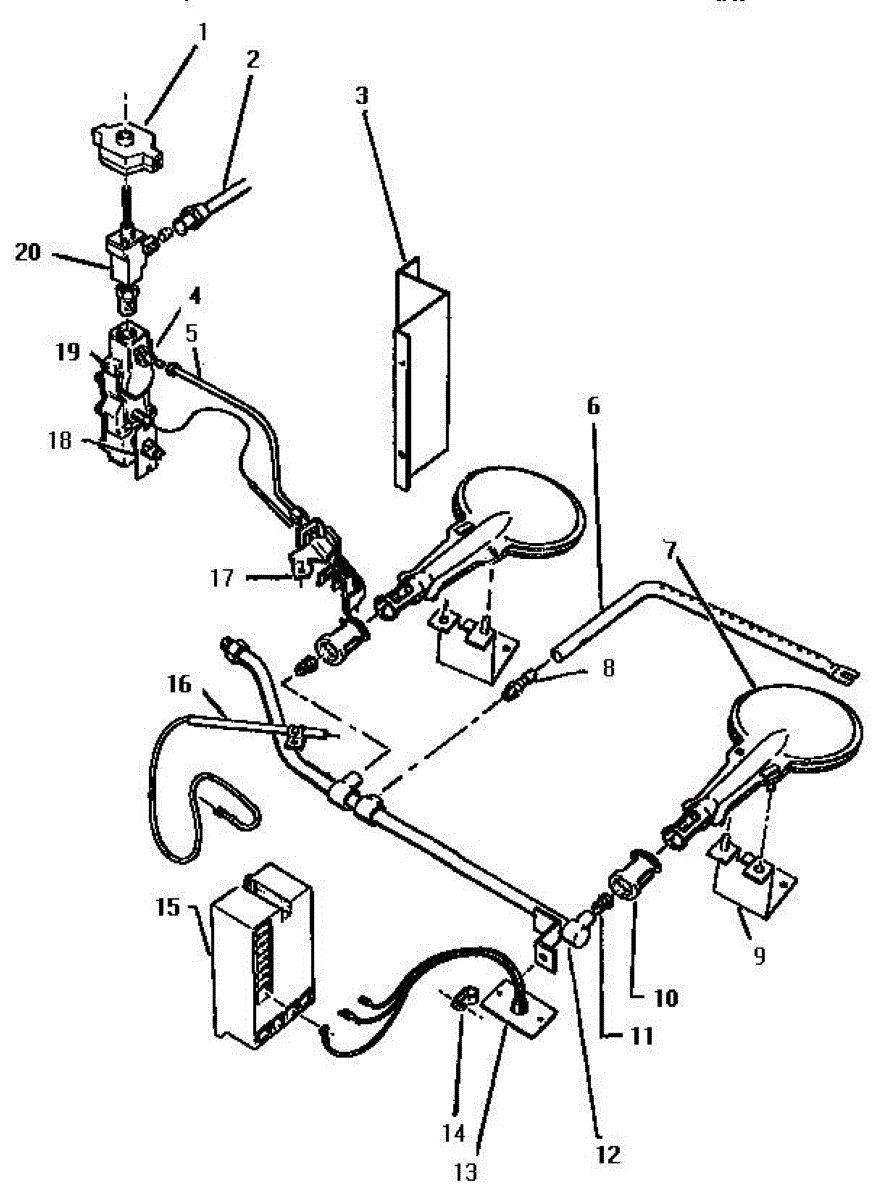 1
2
3
20
4
5
19
18
6
7
17
8
16
15
9
10
11
14
13
12