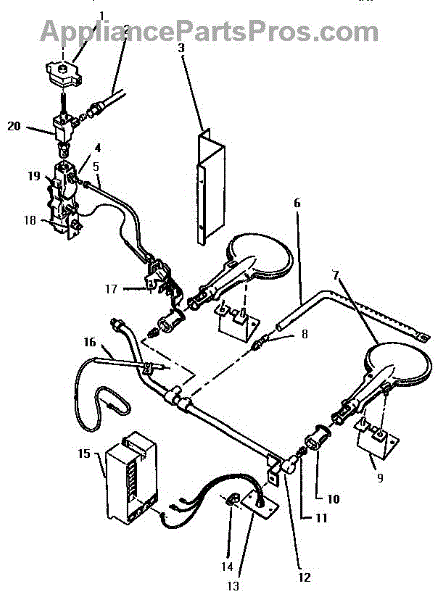 AppliancePartsPros.com

1
2
3
20
4
5
19
18
6
7
17
8
16
15
9
10
11
14
13
12