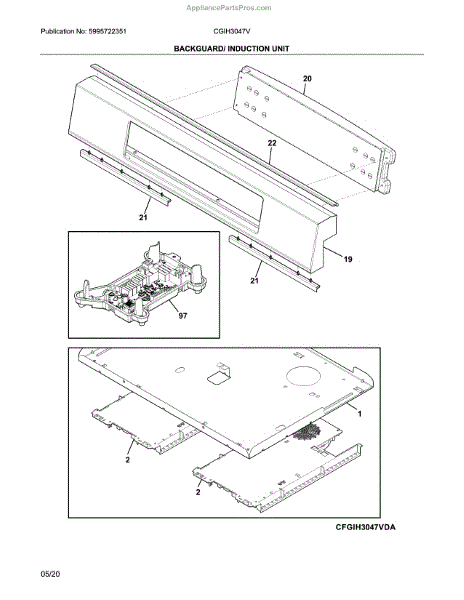 AppliancePartsPros.com

Publication No: 5995722351 CGIH3047V

BACKGUARD/ INDUCTION UNIT

20

22

21

19

21

97

1

2

2

CFGIH3047VDA

05/20