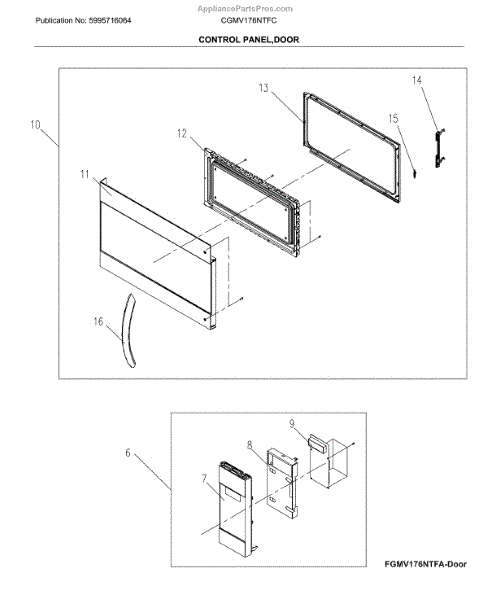 AppliancePartsPros.com

Publication No: 5995716064

CGMV176NTFC

CONTROL PANEL,DOOR

10
11
12
13
14
15
16

6
7
8
9

FGMV176NTFA-Door