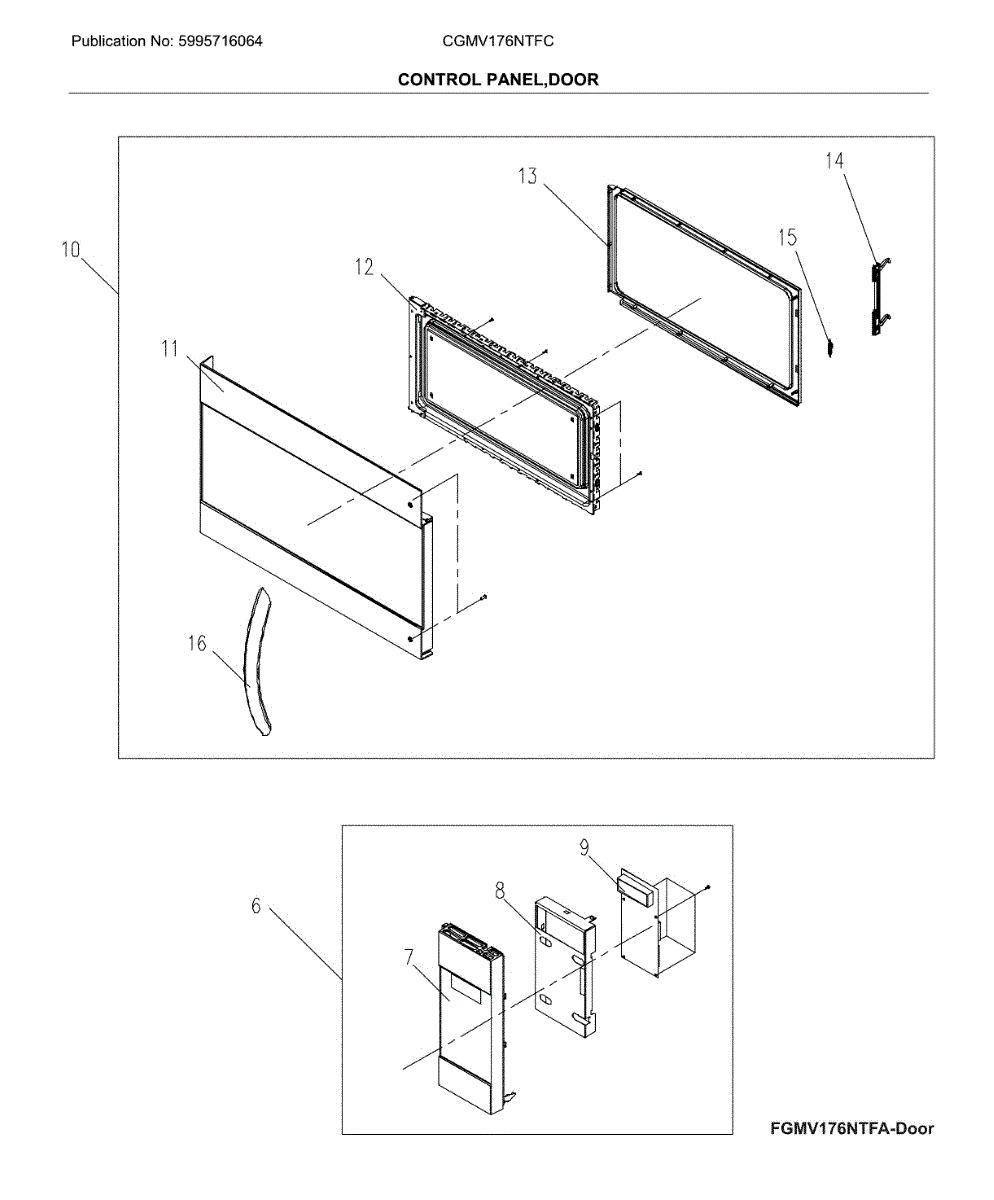 Publication No: 5995716064 CGMV176NTFC

CONTROL PANEL,DOOR

10
11
12
13
14
15
16

6
7
8
9

FGMV176NTFA-Door